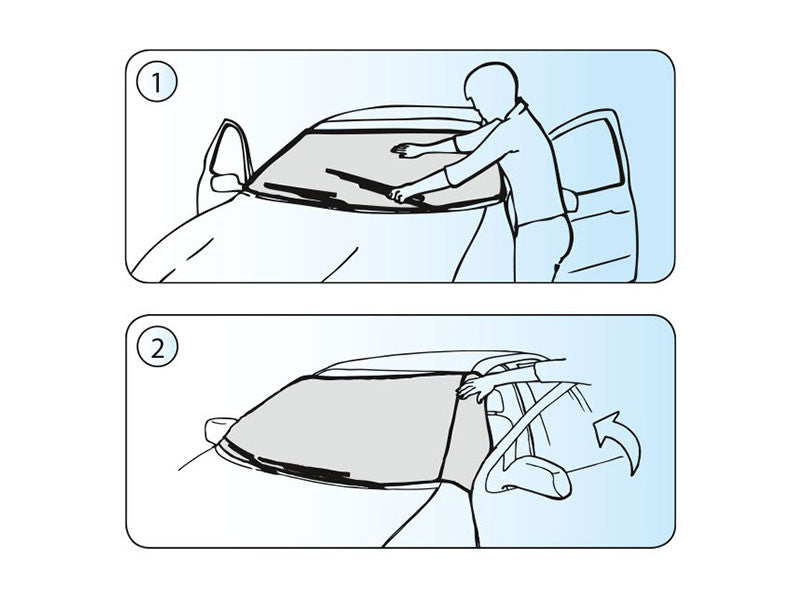 1

2