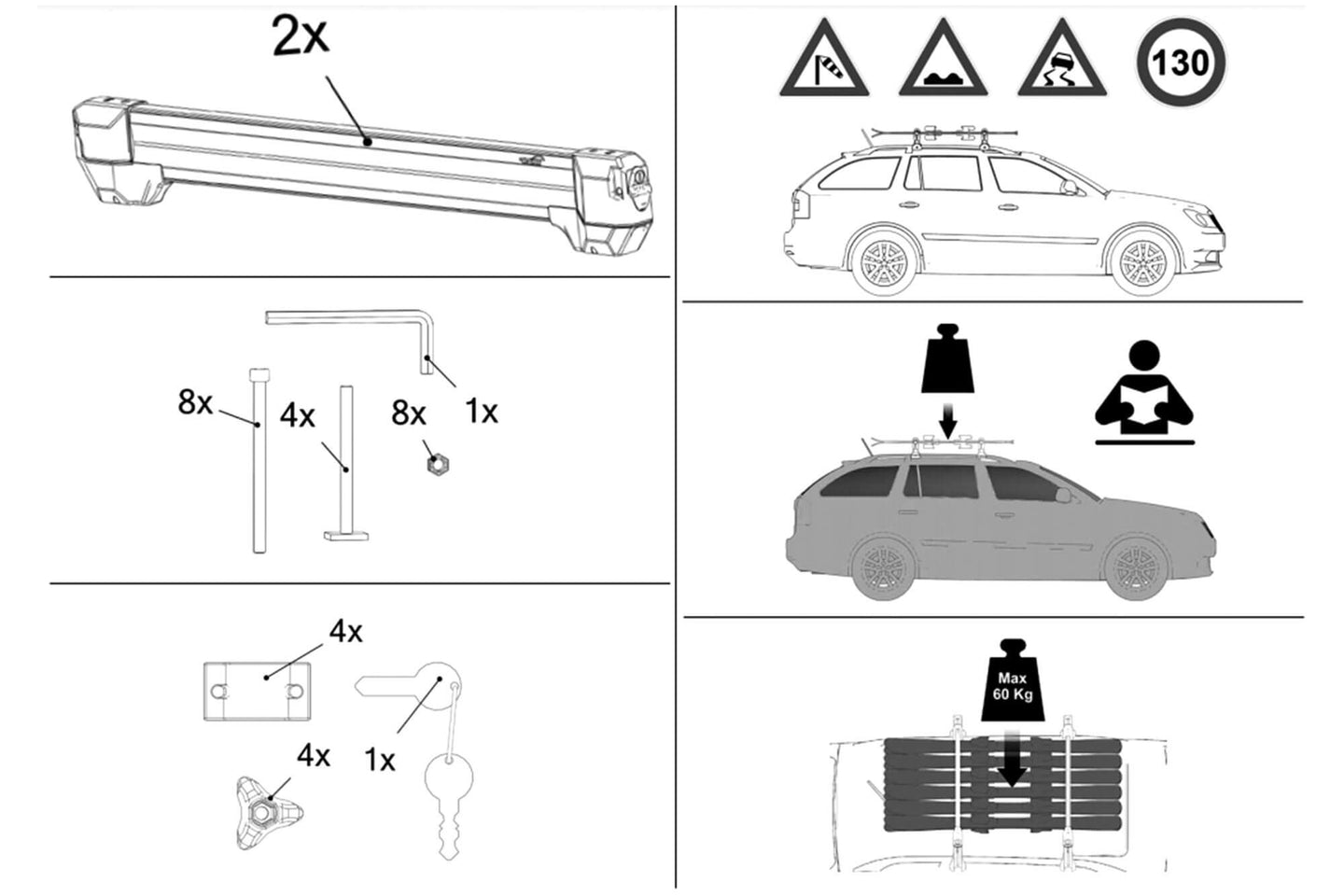 2x

8x
4x
8x
1x

4x
4x
1x

130

Max 60 Kg