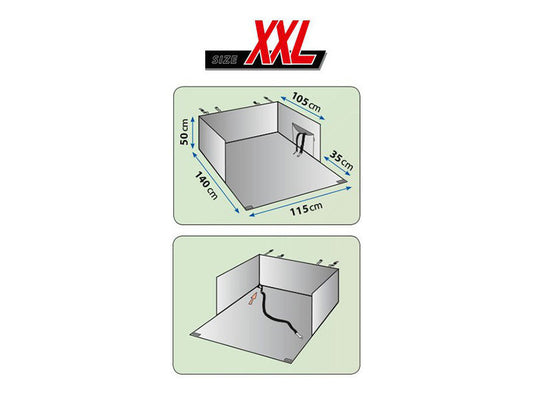 SIZE XXL

105 cm
50 cm
35 cm
140 cm
115 cm