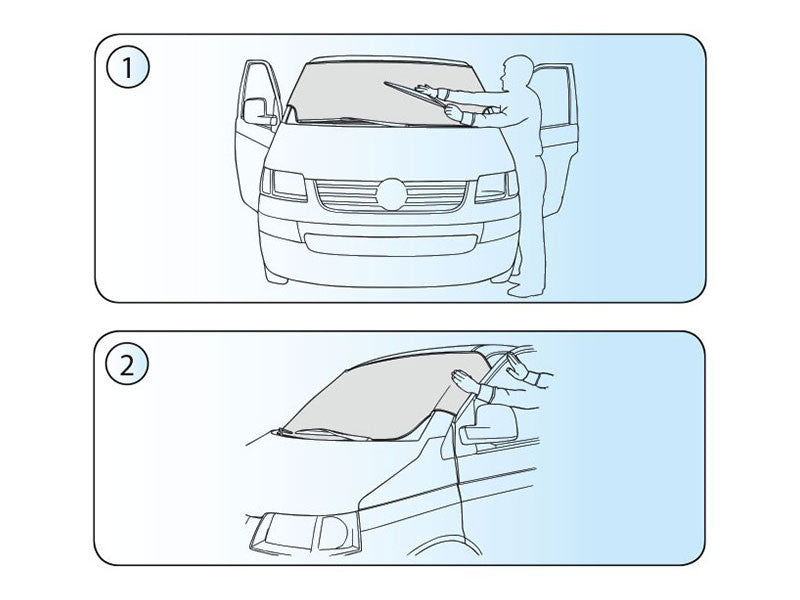 1

2